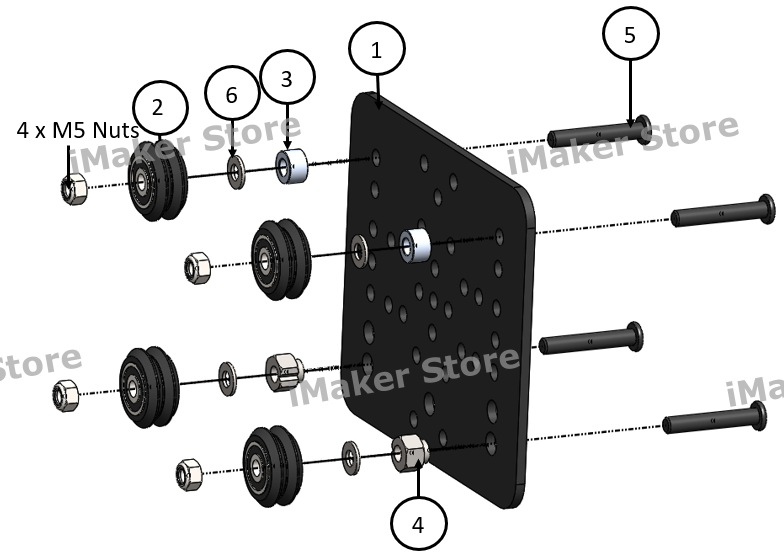 1
5
2
6
3
4 x M5 Nuts
iMaker Store
iMaker Store
Store
iMaker Store
iMa
4